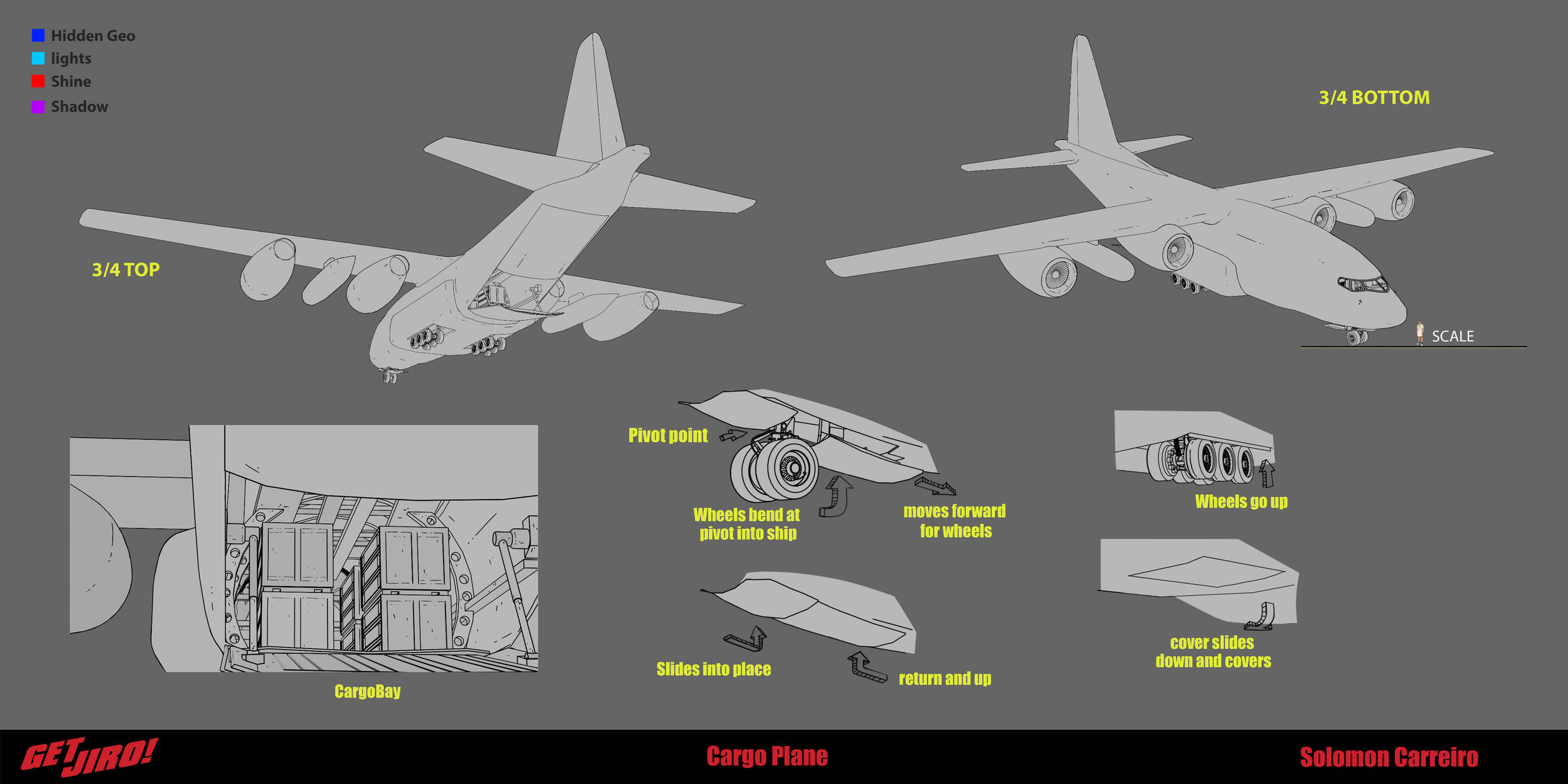 Hidden Geo
lights
Shine
Shadow

3/4 TOP

3/4 BOTTOM

SCALE

CargoBay

Pivot point

Wheels bend at pivot into ship

moves forward for wheels

Slides into place

return and up

Wheels go up

cover slides down and covers

GET JIRO!

Cargo Plane

Solomon Carreiro